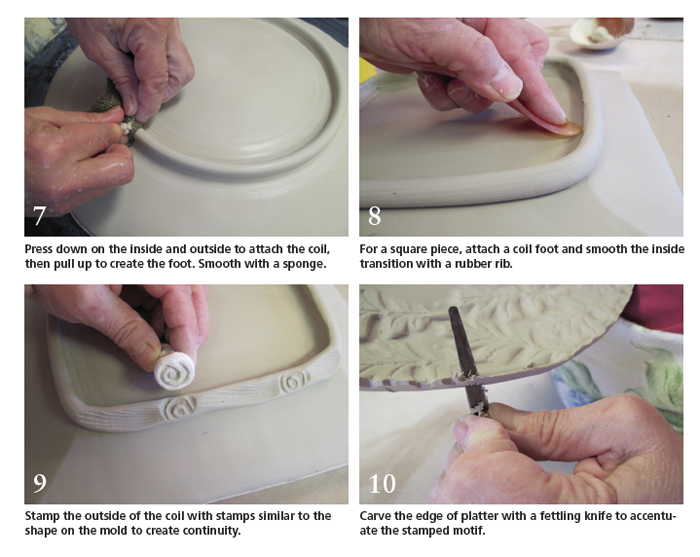 7

Press down on the inside and outside to attach the coil, then pull up to create the foot. Smooth with a sponge.

8

For a square piece, attach a coil foot and smooth the inside transition with a rubber rib.

9

Stamp the outside of the coil with stamps similar to the shape on the mold to create continuity.

10

Carve the edge of platter with a fettling knife to accentuate the stamped motif.