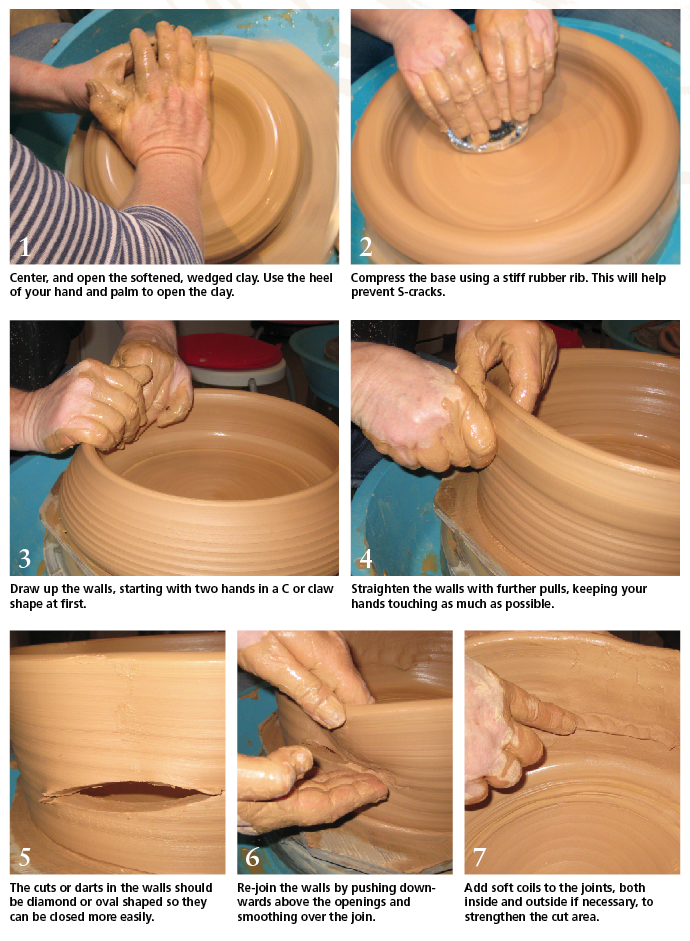 1
Center, and open the softened, wedged clay. Use the heel of your hand and palm to open the clay.

2
Compress the base using a stiff rubber rib. This will help prevent S-cracks.

3
Draw up the walls, starting with two hands in a C or claw shape at first.

4
Straighten the walls with further pulls, keeping your hands touching as much as possible.

5
The cuts or darts in the walls should be diamond or oval shaped so they can be closed more easily.

6
Re-join the walls by pushing downwards above the openings and smoothing over the join.

7
Add soft coils to the joints, both inside and outside if necessary, to strengthen the cut area.