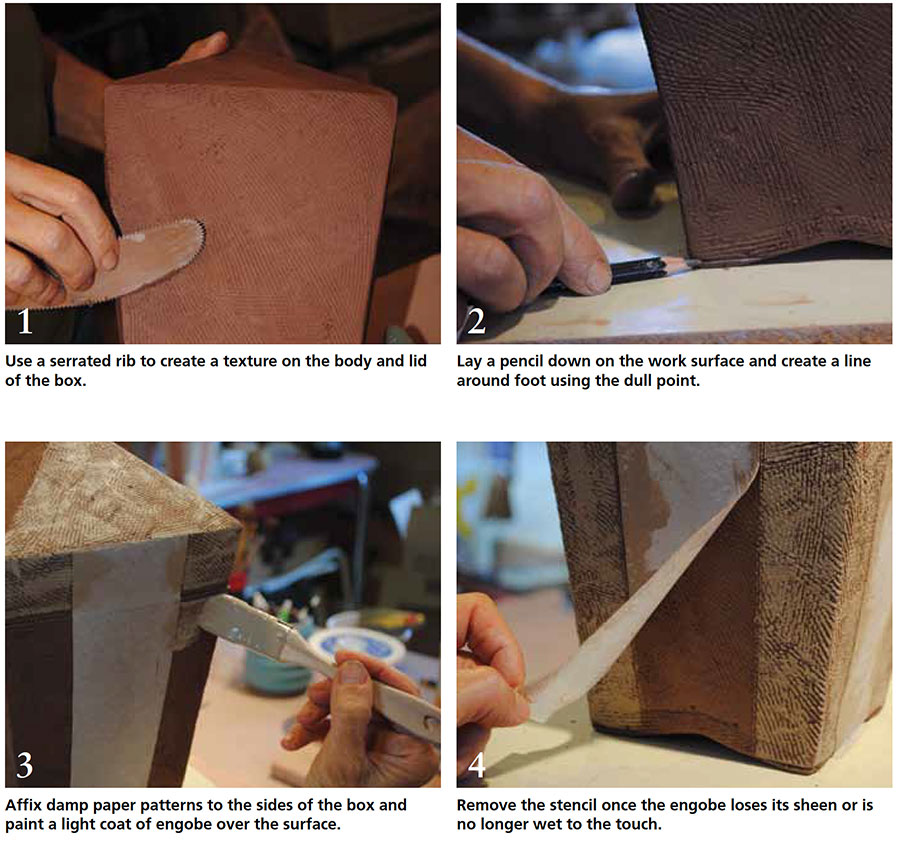 1

Use a serrated rib to create a texture on the body and lid of the box.

2

Lay a pencil down on the work surface and create a line around foot using the dull point.

3

Affix damp paper patterns to the sides of the box and paint a light coat of engobe over the surface.

4

Remove the stencil once the engobe loses its sheen or is no longer wet to the touch.